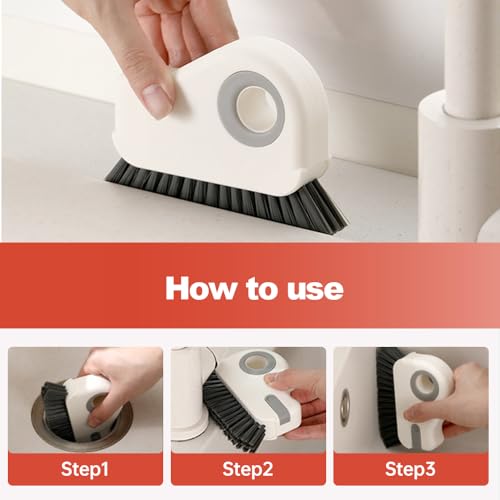 How to use

Step1

Step2

Step3