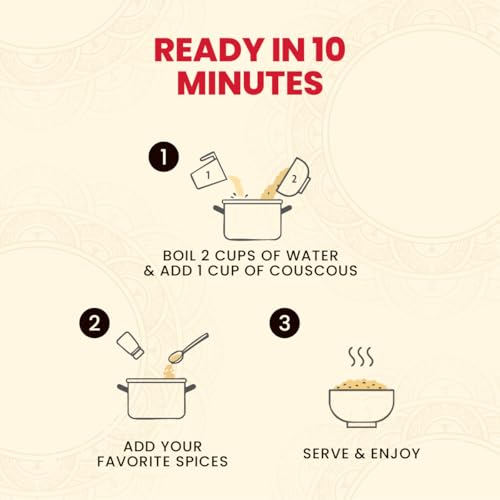 READY IN 10 MINUTES

1

1

2

BOIL 2 CUPS OF WATER & ADD 1 CUP OF COUSCOUS

2

ADD YOUR FAVORITE SPICES

3

SERVE & ENJOY