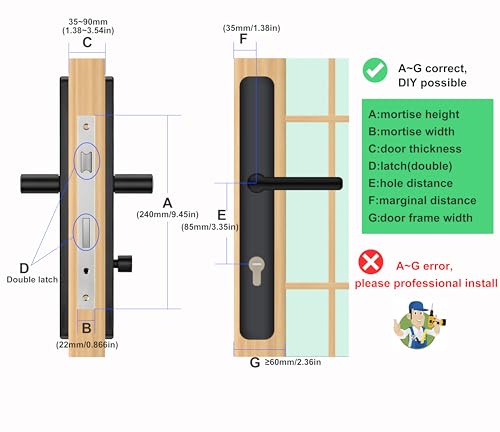 35~90mm
(1.38~3.54in)
C

A
(240mm/9.45in)

D
Double latch

B
(22mm/0.866in)

(35mm/1.38in)
F

E
(85mm/3.35in)

G ≥60mm/2.36in

A~G correct, DIY possible

A:mortise height
B:mortise width
C:door thickness
D:latch(double)
E:hole distance
F:marginal distance
G:door frame width

A~G error, please professional install