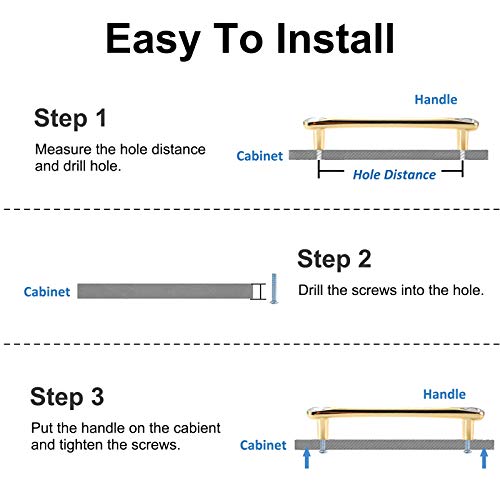 Easy To Install

Step 1

Measure the hole distance and drill hole.

Handle

Cabinet

Hole Distance

Cabinet

Step 2

Drill the screws into the hole.

Step 3

Put the handle on the cabient and tighten the screws.

Handle

Cabinet