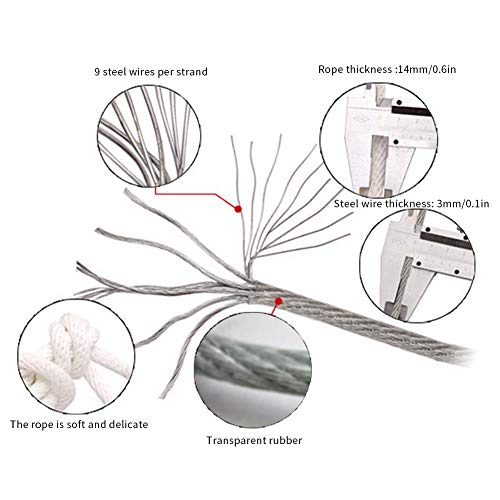 9 steel wires per strand

Rope thickness :14mm/0.6in

Steel wire thickness: 3mm/0.1in

The rope is soft and delicate

Transparent rubber