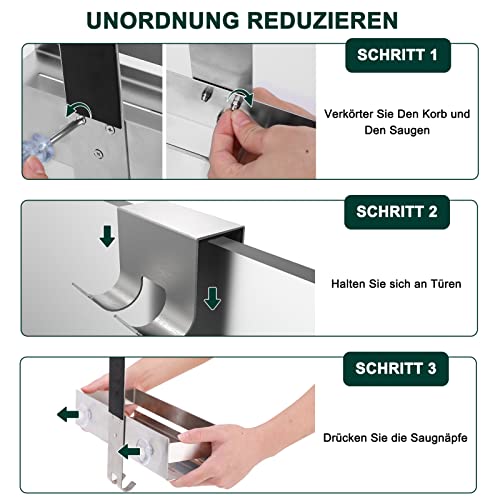 UNORDNUNG REDUZIEREN

SCHRITT 1

Verkörter Sie Den Korb und Den Saugen

SCHRITT 2

Halten Sie sich an Türen

SCHRITT 3

Drücken Sie die Saugnäpfe