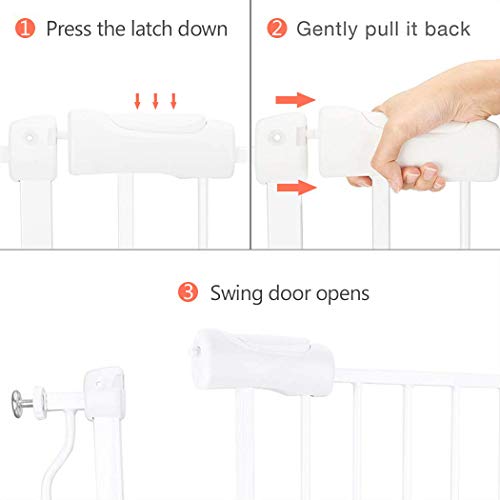 1 Press the latch down

2 Gently pull it back

3 Swing door opens