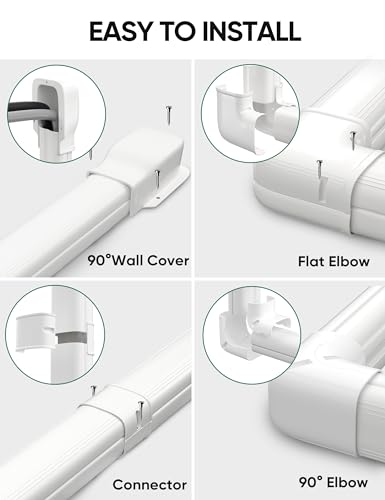 EASY TO INSTALL

90°Wall Cover

Flat Elbow

Connector

90° Elbow