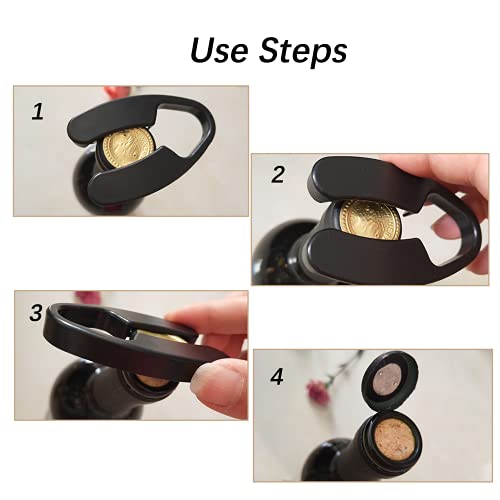 Use Steps

1

2

3

4