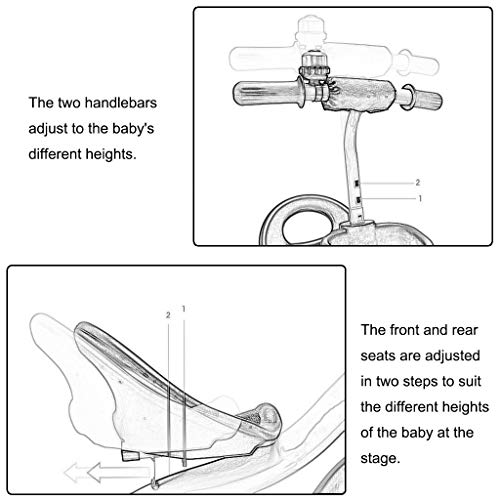 The two handlebars adjust to the baby's different heights.

2
1

2 1

The front and rear seats are adjusted in two steps to suit the different heights of the baby at the stage.