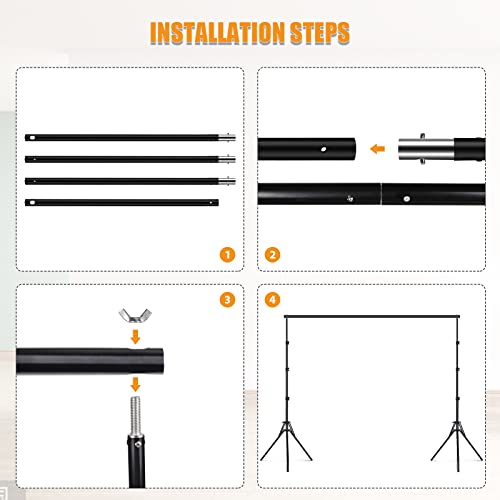 INSTALLATION STEPS

1

2

3

4