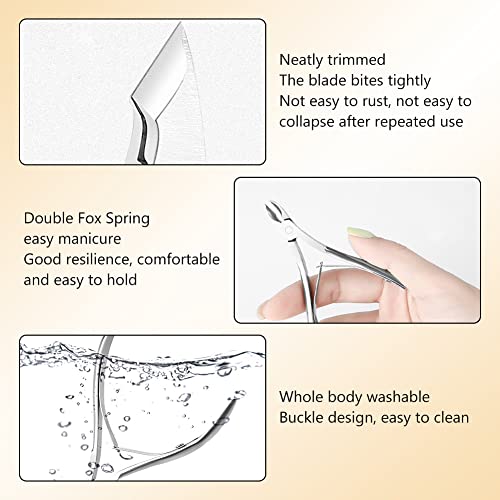 Neatly trimmed
The blade bites tightly
Not easy to rust, not easy to collapse after repeated use

Double Fox Spring
easy manicure
Good resilience, comfortable and easy to hold

Whole body washable
Buckle design, easy to clean