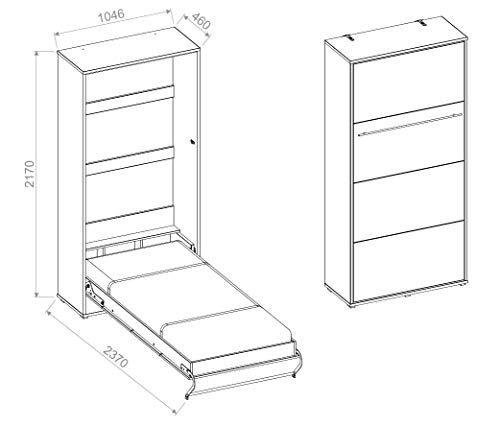 1046
460
2170
2370