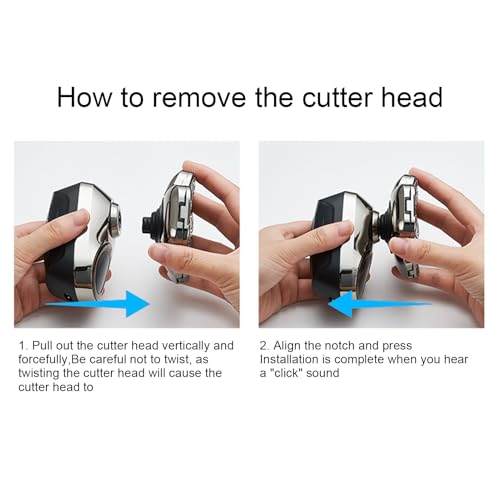 How to remove the cutter head

1. Pull out the cutter head vertically and forcefully,Be careful not to twist, as twisting the cutter head will cause the cutter head to

2. Align the notch and press
Installation is complete when you hear a "click" sound