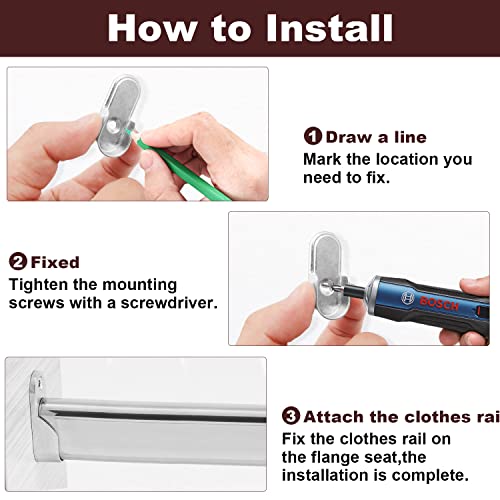 How to Install

1 Draw a line
Mark the location you need to fix.

2 Fixed
Tighten the mounting screws with a screwdriver.

BOSCH

3 Attach the clothes rai
Fix the clothes rail on the flange seat,the installation is complete.