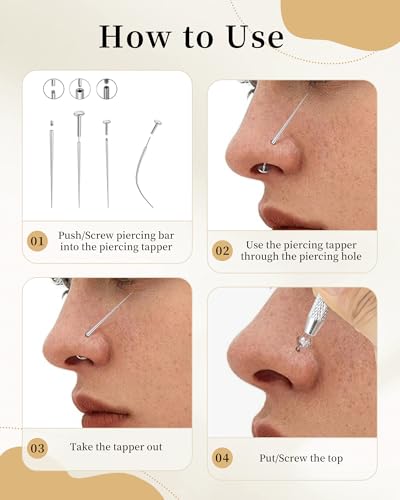 How to Use

01 Push/Screw piercing bar into the piercing tapper

02 Use the piercing tapper through the piercing hole

03 Take the tapper out

04 Put/Screw the top