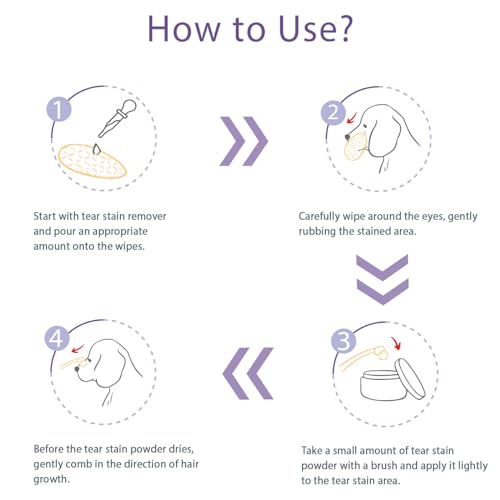 How to Use?

1

Start with tear stain remover and pour an appropriate amount onto the wipes.

2

Carefully wipe around the eyes, gently rubbing the stained area.

3

Take a small amount of tear stain powder with a brush and apply it lightly to the tear stain area.

4

Before the tear stain powder dries, gently comb in the direction of hair growth.