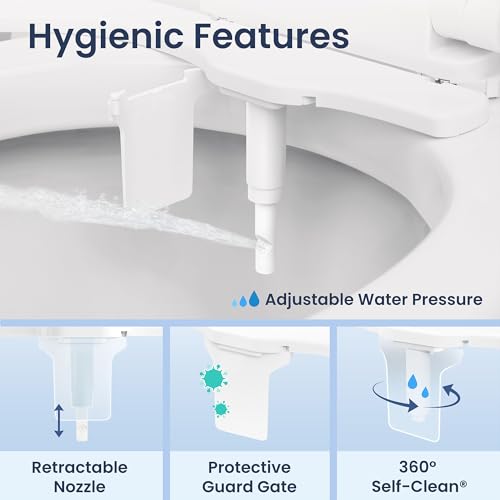 Hygienic Features

Adjustable Water Pressure

Retractable Nozzle

Protective Guard Gate

360° Self-Clean®