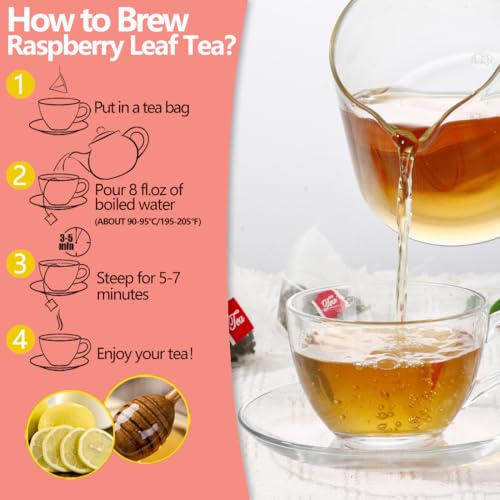 How to Brew Raspberry Leaf Tea?

1 Put in a tea bag

2 Pour 8 fl.oz of boiled water
(ABOUT 90-95°C/195-205°F)

3-5 min

3 Steep for 5-7 minutes

4 Enjoy your tea!

Tea

Tea