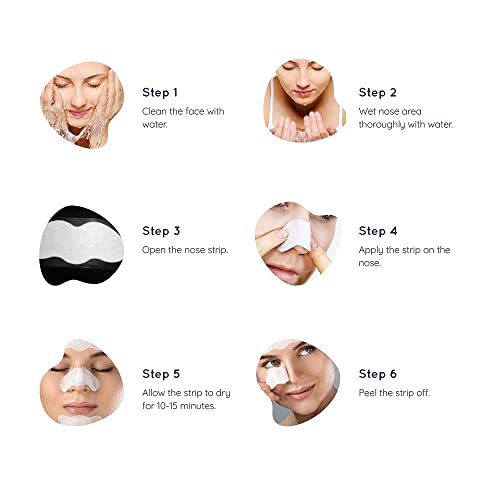 Step 1
Clean the face with water.

Step 2
Wet nose area thoroughly with water.

Step 3
Open the nose strip.

Step 4
Apply the strip on the nose.

Step 5
Allow the strip to dry for 10-15 minutes.

Step 6
Peel the strip off.