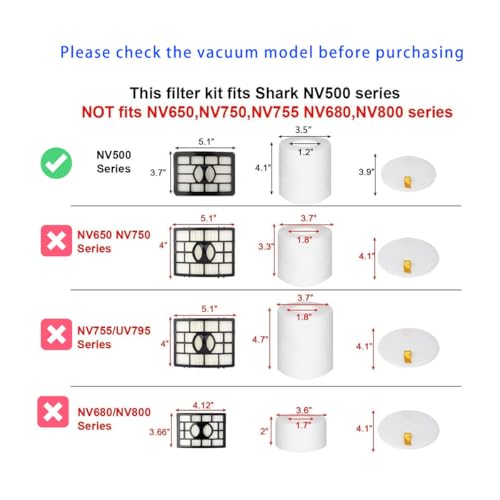 Please check the vacuum model before purchasing

This filter kit fits Shark NV500 series
NOT fits NV650,NV750,NV755 NV680,NV800 series

NV500 Series
5.1"
3.7"
3.5"
1.2"
4.1"
3.9"

NV650 NV750 Series
5.1"
4"
3.7"
1.8"
3.3"
4.1"

NV755/UV795 Series
5.1"
4"
3.7"
1.8"
4.7"
4.1"

NV680/NV800 Series
4.12"
3.66"
3.6"
1.7"
2"
4.1"