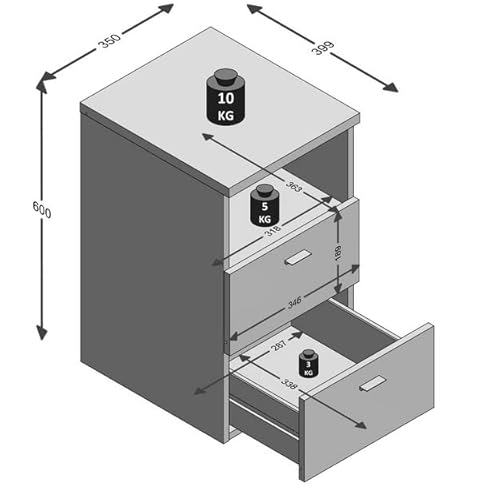 350
399
600
10 KG
363
5 KG
318
189
346
287
3 KG
338