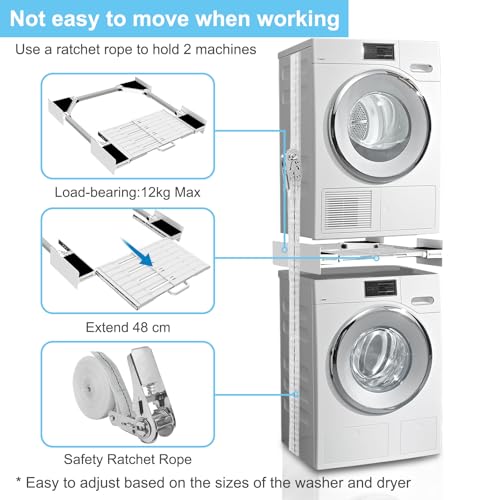 Not easy to move when working

Use a ratchet rope to hold 2 machines

Load-bearing:12kg Max

Extend 48 cm

Safety Ratchet Rope

* Easy to adjust based on the sizes of the washer and dryer