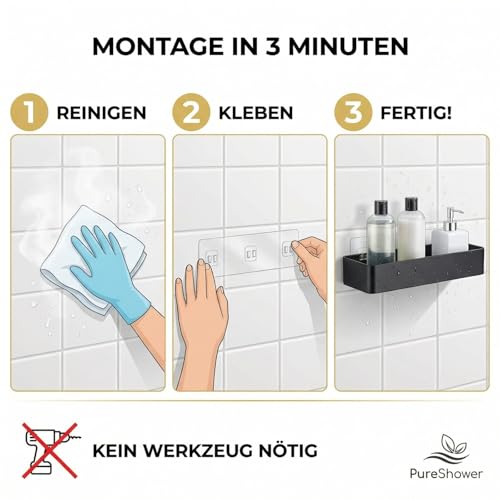 MONTAGE IN 3 MINUTEN

1 REINIGEN

2 KLEBEN

3 FERTIG!

KEIN WERKZEUG NÖTIG

PureShower