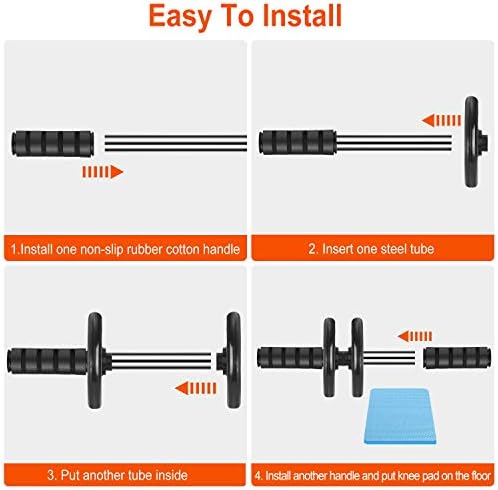 Easy To Install

1.Install one non-slip rubber cotton handle

2. Insert one steel tube

3. Put another tube inside

4. Install another handle and put knee pad on the floor