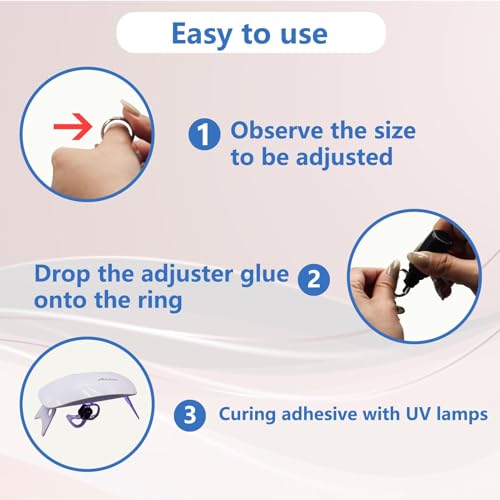 Easy to use

1 Observe the size to be adjusted

Drop the adjuster glue onto the ring 2

3 Curing adhesive with UV lamps