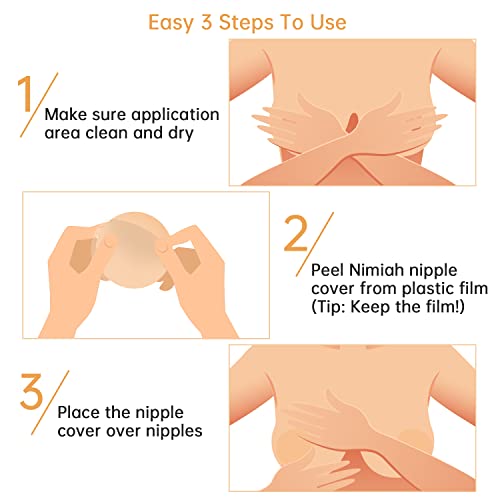 Easy 3 Steps To Use

1/

Make sure application area clean and dry

2/

Peel Nimiah nipple cover from plastic film (Tip: Keep the film!)

3/

Place the nipple cover over nipples