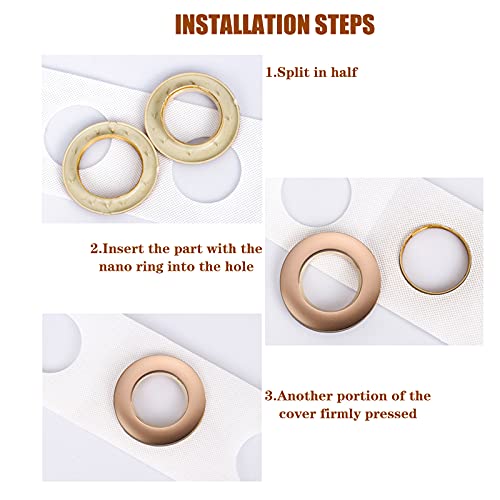 INSTALLATION STEPS

1.Split in half

2.Insert the part with the nano ring into the hole

3.Another portion of the cover firmly pressed