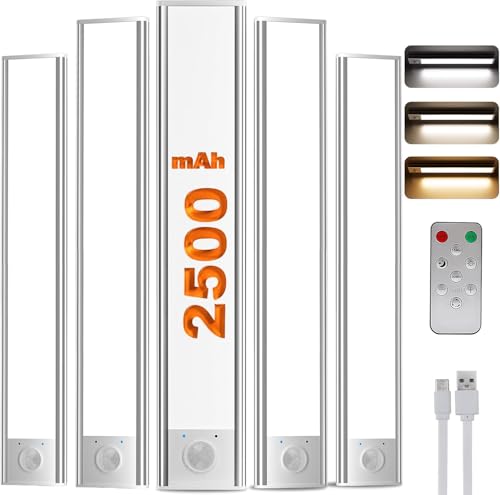 mAh
2500