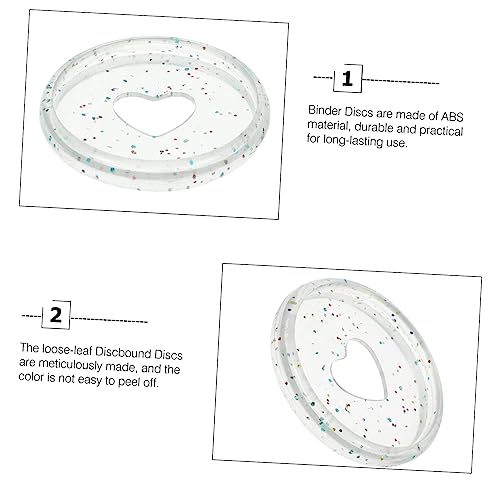 1

Binder Discs are made of ABS material, durable and practical for long-lasting use.

2

The loose-leaf Discbound Discs are meticulously made, and the color is not easy to peel off.