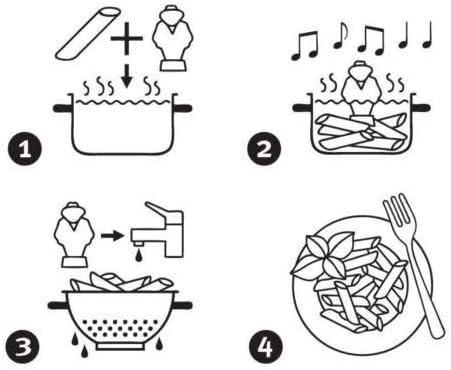 1

2

3

4