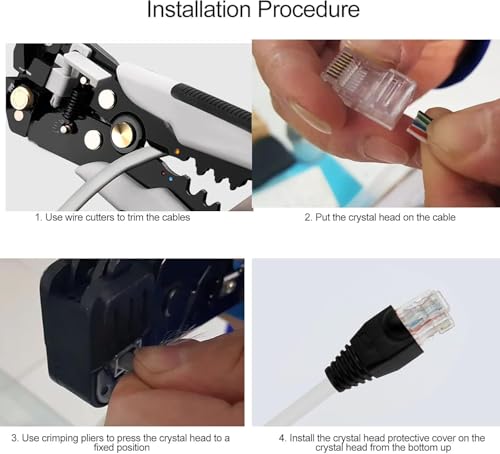 Installation Procedure

1. Use wire cutters to trim the cables

2. Put the crystal head on the cable

3. Use crimping pliers to press the crystal head to a fixed position

4. Install the crystal head protective cover on the crystal head from the bottom up