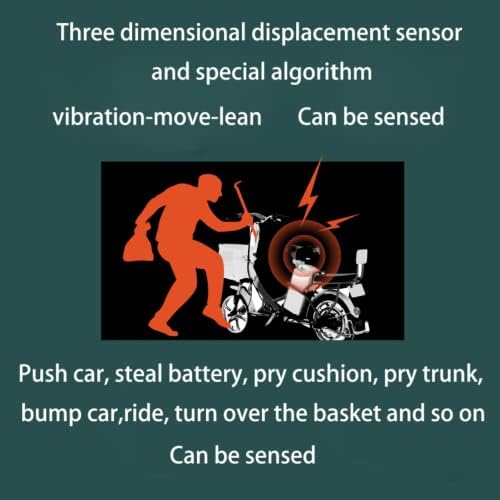 Three dimensional displacement sensor and special algorithm

vibration-move-lean      Can be sensed

Push car, steal battery, pry cushion, pry trunk, bump car,ride, turn over the basket and so on

Can be sensed