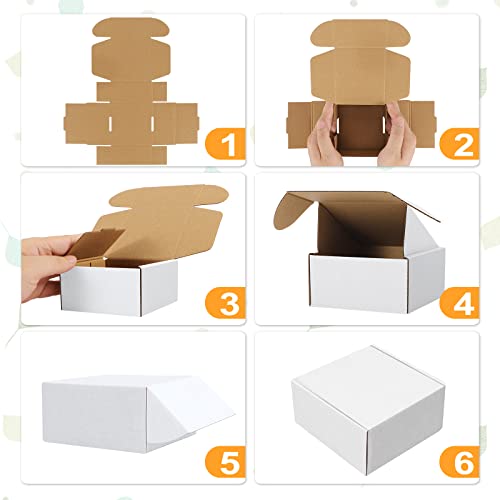 1
2
3
4
5
6