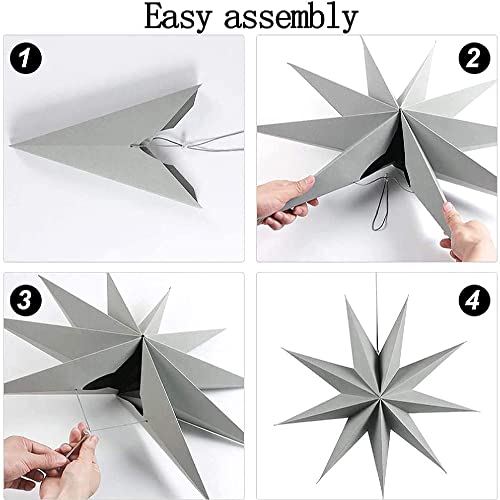 Easy assembly

1

2

3

4