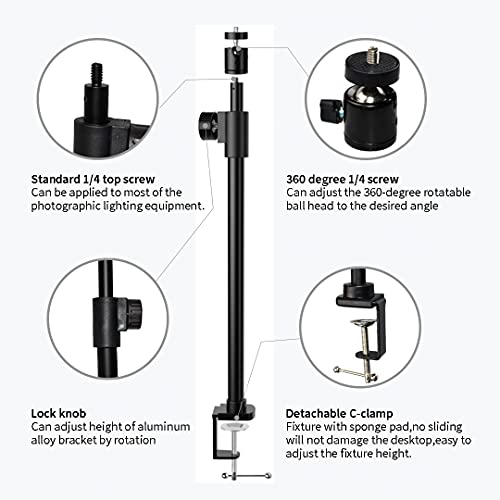 Standard 1/4 top screw
Can be applied to most of the photographic lighting equipment.

360 degree 1/4 screw
Can adjust the 360-degree rotatable ball head to the desired angle

Lock knob
Can adjust height of aluminum alloy bracket by rotation

Detachable C-clamp
Fixture with sponge pad,no sliding will not damage the desktop,easy to adjust the fixture height.