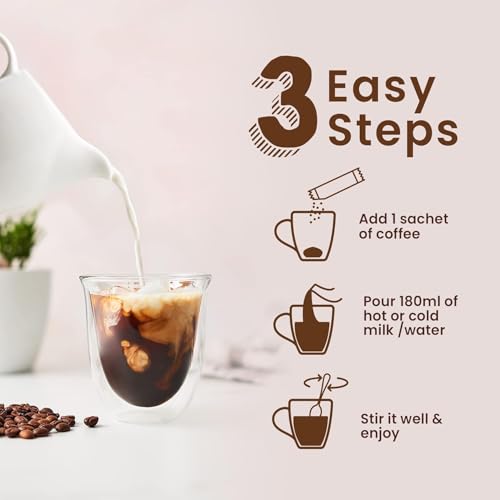 3 Easy Steps

Add 1 sachet of coffee

Pour 180ml of hot or cold milk /water

Stir it well & enjoy