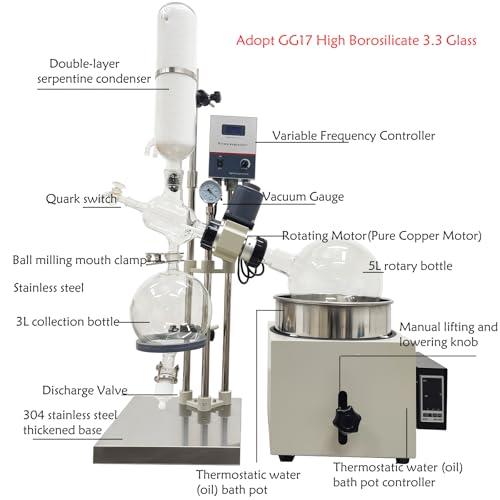 Adopt GG17 High Borosilicate 3.3 Glass

Double-layer serpentine condenser

Variable Frequency Controller

Quark switch

Vacuum Gauge

Rotating Motor(Pure Copper Motor)

Ball milling mouth clamp

5L rotary bottle

Stainless steel

3L collection bottle

Manual lifting and lowering knob

Discharge Valve

304 stainless steel thickened base

Thermostatic water (oil) bath pot

Thermostatic water (oil) bath pot controller