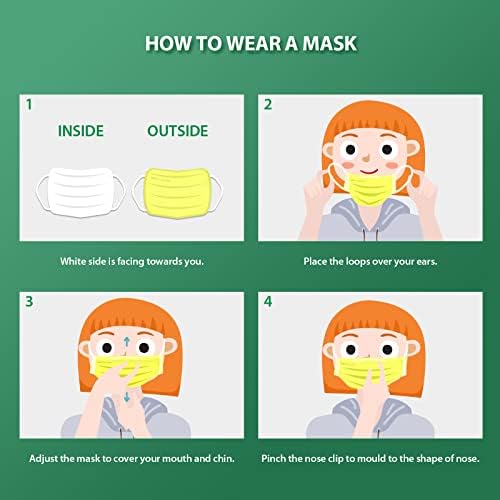 HOW TO WEAR A MASK

1

INSIDE

OUTSIDE

White side is facing towards you.

2

Place the loops over your ears.

3

Adjust the mask to cover your mouth and chin.

4

Pinch the nose clip to mould to the shape of nose.