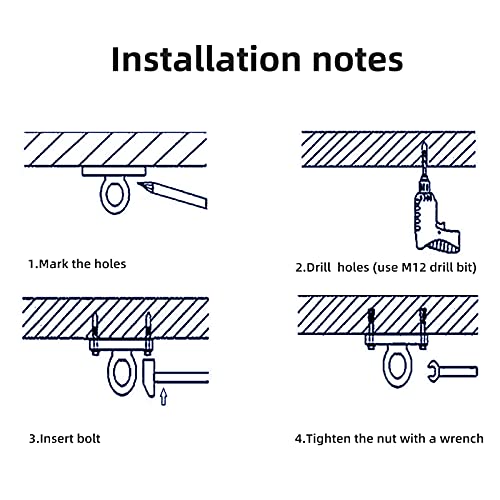 Installation notes

1.Mark the holes

2.Drill holes (use M12 drill bit)

3.Insert bolt

4.Tighten the nut with a wrench