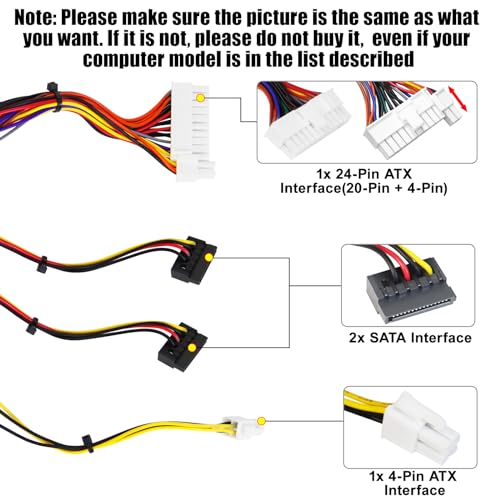 Note: Please make sure the picture is the same as what you want. If it is not, please do not buy it, even if your computer model is in the list described

1x 24-Pin ATX Interface(20-Pin + 4-Pin)

2x SATA Interface

1x 4-Pin ATX Interface