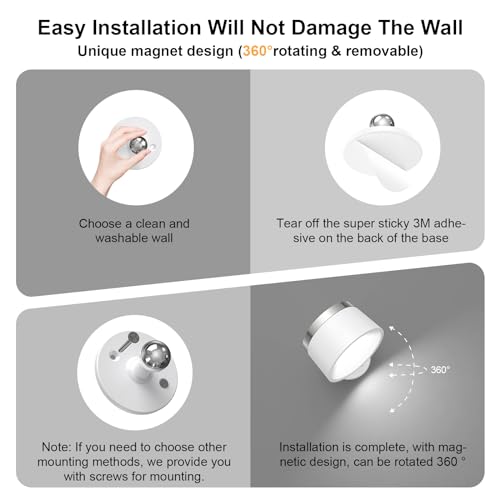 Easy Installation Will Not Damage The Wall
Unique magnet design (360°rotating & removable)

Choose a clean and washable wall

Tear off the super sticky 3M adhesive on the back of the base

Note: If you need to choose other mounting methods, we provide you with screws for mounting.

360°

Installation is complete, with magnetic design, can be rotated 360 °