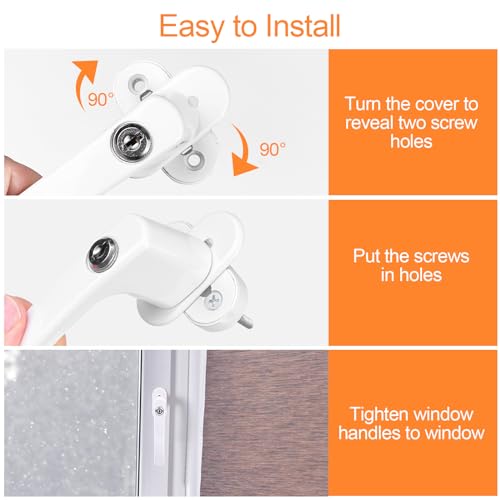 Easy to Install

90°

90°

Turn the cover to reveal two screw holes

Put the screws in holes

Tighten window handles to window