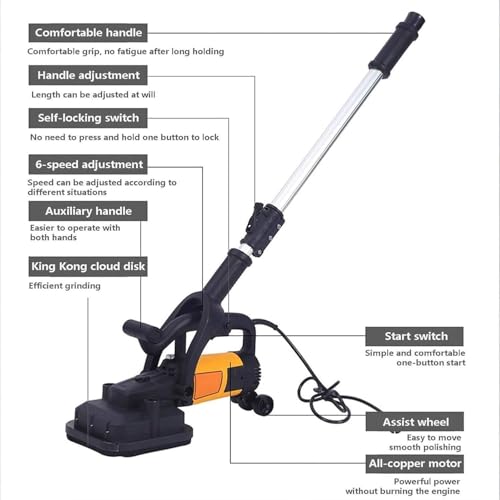 Comfortable handle
Comfortable grip, no fatigue after long holding

Handle adjustment
Length can be adjusted at will

Self-locking switch
No need to press and hold one button to lock

6-speed adjustment
Speed can be adjusted according to different situations

Auxiliary handle
Easier to operate with both hands

King Kong cloud disk
Efficient grinding

Start switch
Simple and comfortable one-button start

Assist wheel
Easy to move smooth polishing

All-copper motor
Powerful power without burning the engine