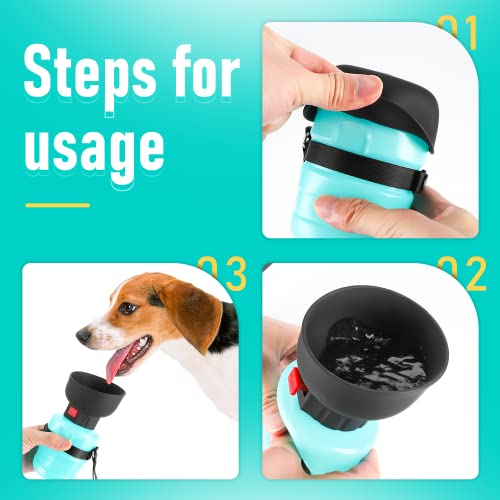 Steps for usage

01

03

02