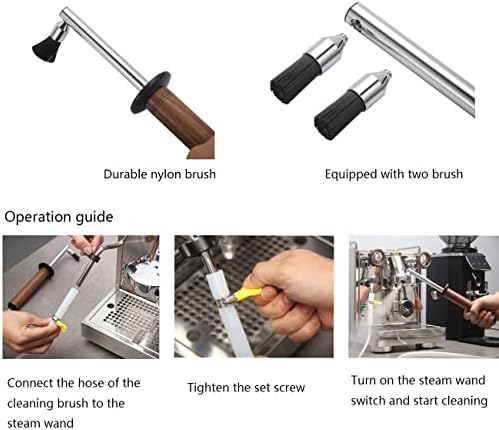 Durable nylon brush

Equipped with two brush

Operation guide

Connect the hose of the cleaning brush to the steam wand

Tighten the set screw

Turn on the steam wand switch and start cleaning