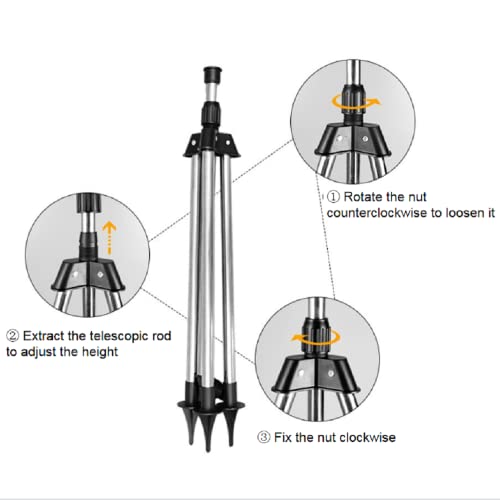 ① Rotate the nut counterclockwise to loosen it

② Extract the telescopic rod to adjust the height

③ Fix the nut clockwise