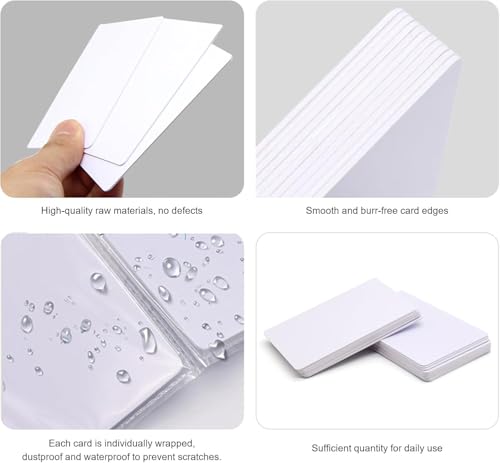 High-quality raw materials, no defects

Smooth and burr-free card edges

Each card is individually wrapped, dustproof and waterproof to prevent scratches.

Sufficient quantity for daily use