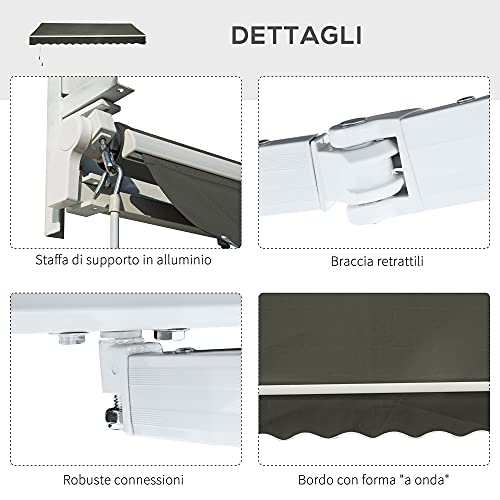 DETTAGLI

Staffa di supporto in alluminio

Braccia retrattili

Robuste connessioni

Bordo con forma "a onda"