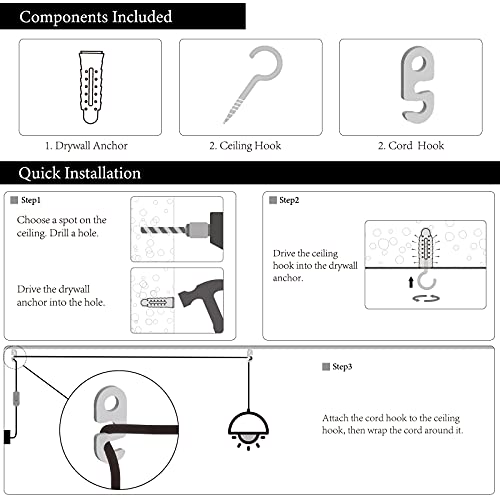 Components Included

1. Drywall Anchor

2. Ceiling Hook

2. Cord Hook

Quick Installation

Step1

Choose a spot on the ceiling. Drill a hole.

Drive the drywall anchor into the hole.

Step2

Drive the ceiling hook into the drywall anchor.

Step3

Attach the cord hook to the ceiling hook, then wrap the cord around it.